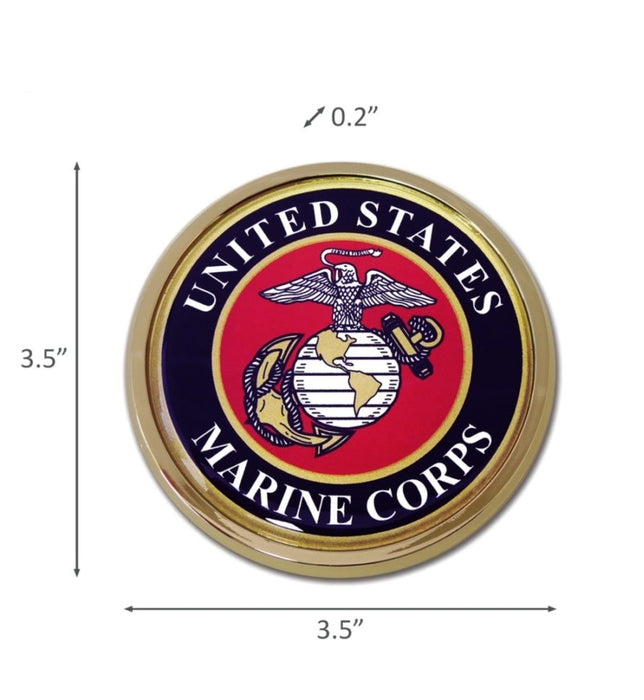 0.2”

3.5”

UNITED STATES

MARINE CORPS

3.5”